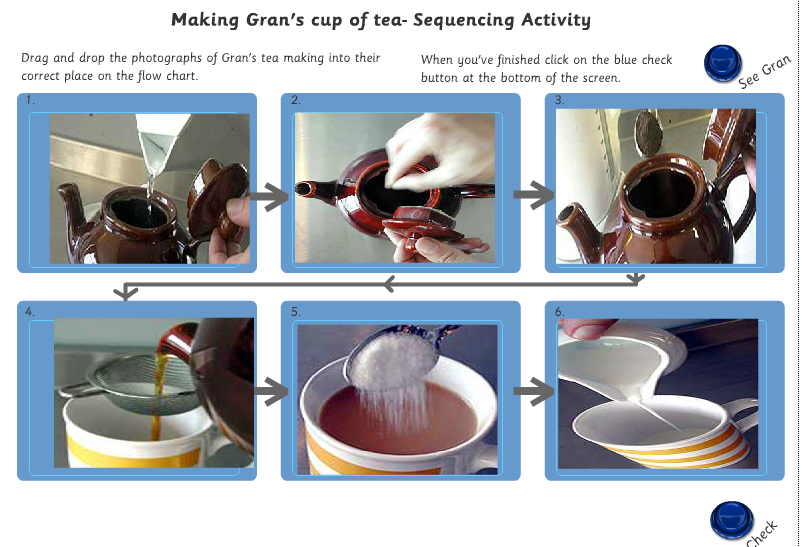 Making Gran's cup of tea- Sequencing Activity

Drag and drop the photographs of Gran's tea making into their correct place on the flow chart.

When you've finished click on the blue check button at the bottom of the screen.

See Gran

1.

2.

3.

4.

5.

6.

Check